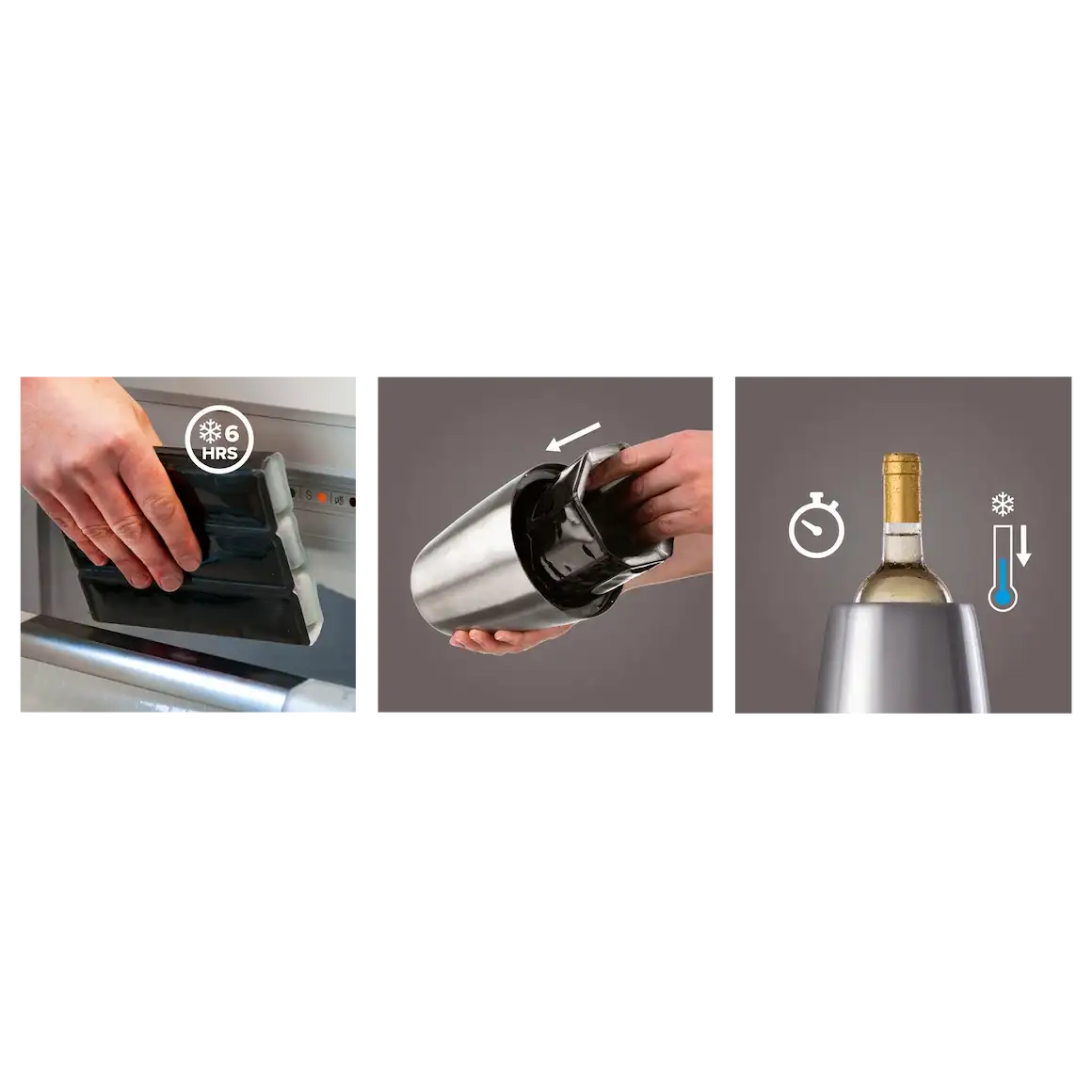 6
HRS