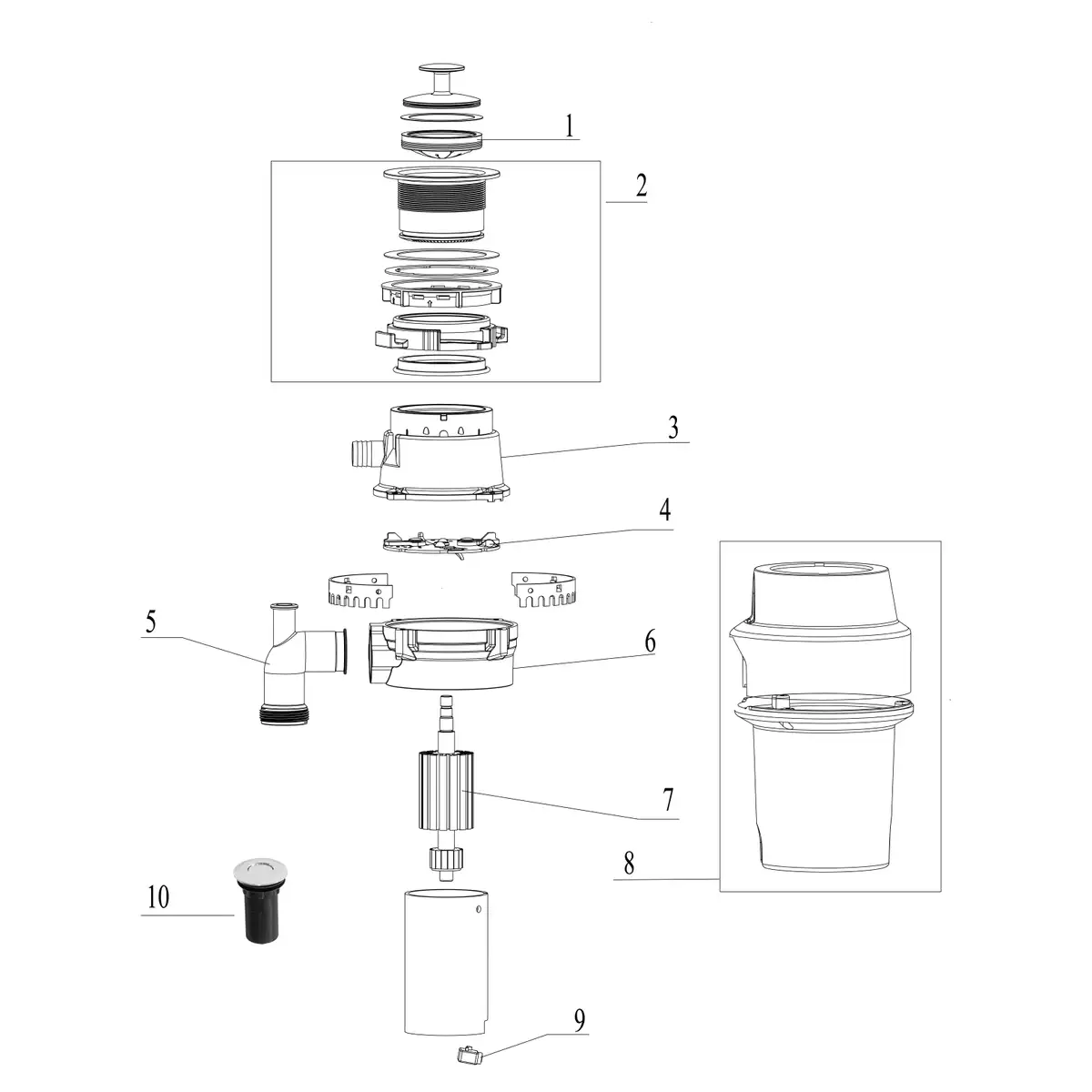 1
2
3
4
5
6
7
8
10
9